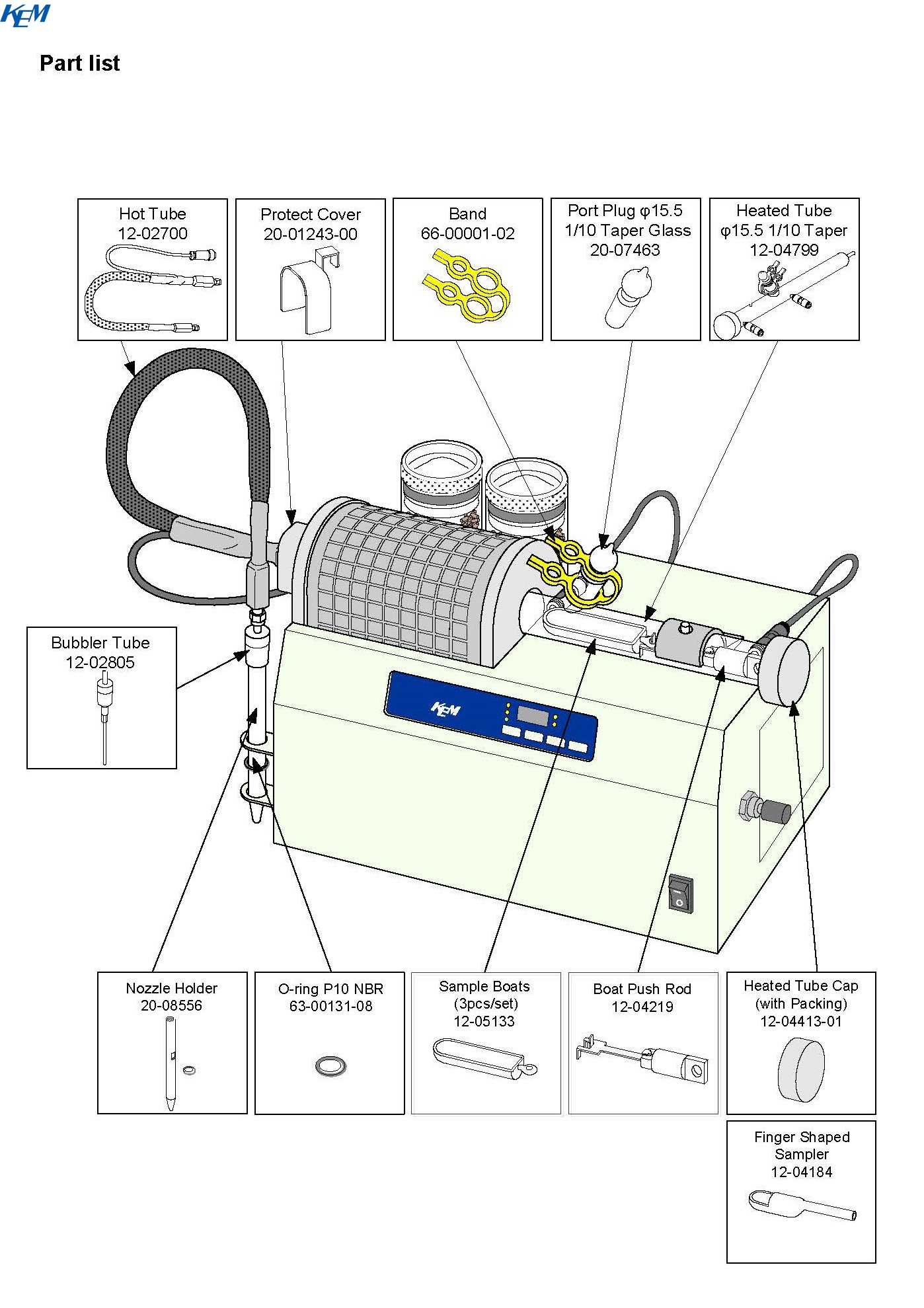 KEM

Part list

Hot Tube
12-02700

Protect Cover
20-01243-00

Band
66-00001-02

Port Plug φ15.5
1/10 Taper Glass
20-07463

Heated Tube
φ15.5 1/10 Taper
12-04799

Bubbler Tube
12-02805

KEM

Nozzle Holder
20-08556

O-ring P10 NBR
63-00131-08

Sample Boats
(3pcs/set)
12-05133

Boat Push Rod
12-04219

Heated Tube Cap
(with Packing)
12-04413-01

Finger Shaped
Sampler
12-04184