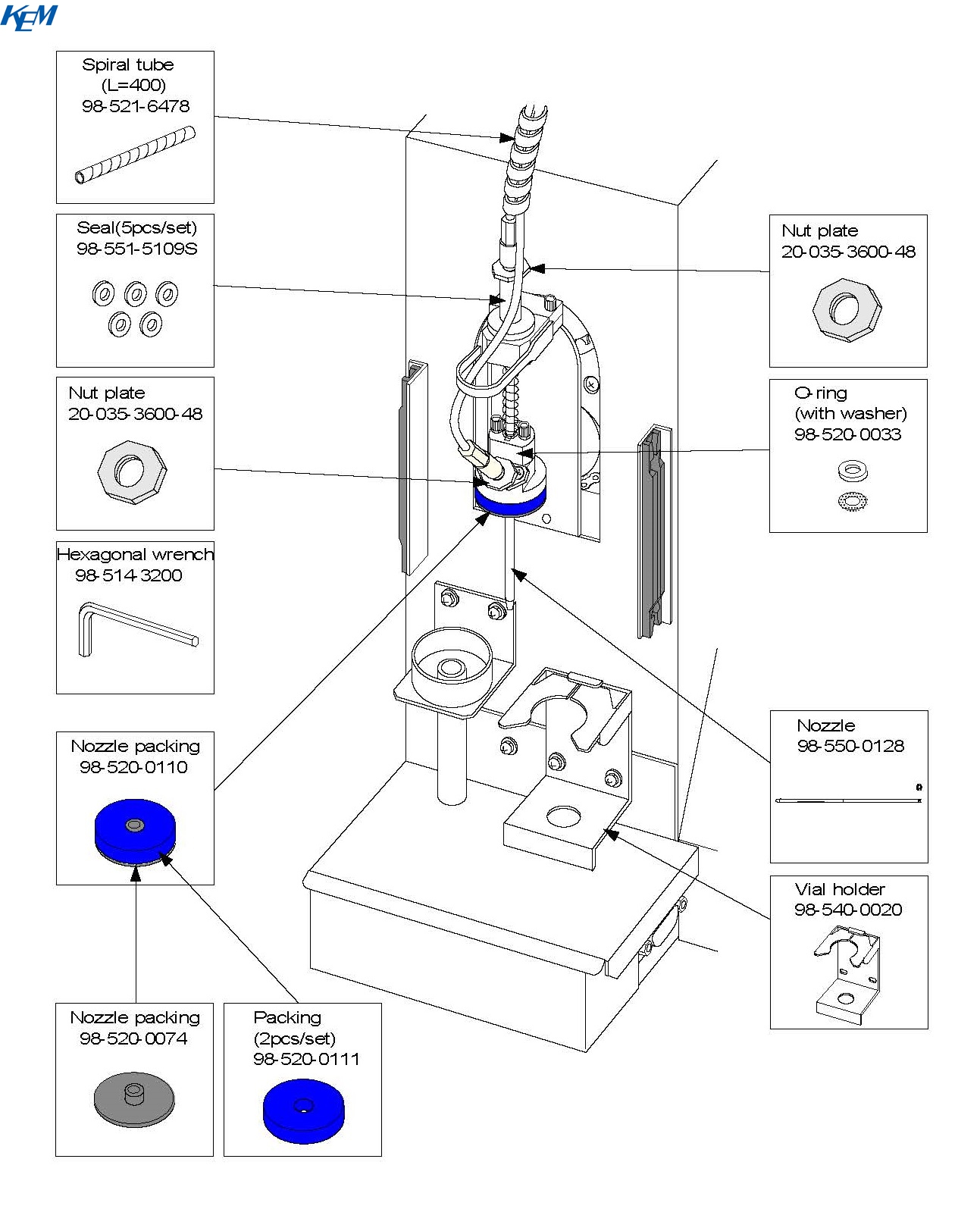 KEM

Spiral tube
(L=400)
98-521-6478

Seal(5pcs/set)
98-551-5109S

Nut plate
20-035-3600-48

Hexagonal wrench
98-514-3200

Nozzle packing
98-520-0110

Nozzle packing
98-520-0074

Packing
(2pcs/set)
98-520-0111

Nut plate
20-035-3600-48

O-ring
(with washer)
98-520-0033

Nozzle
98-550-0128

Vial holder
98-540-0020