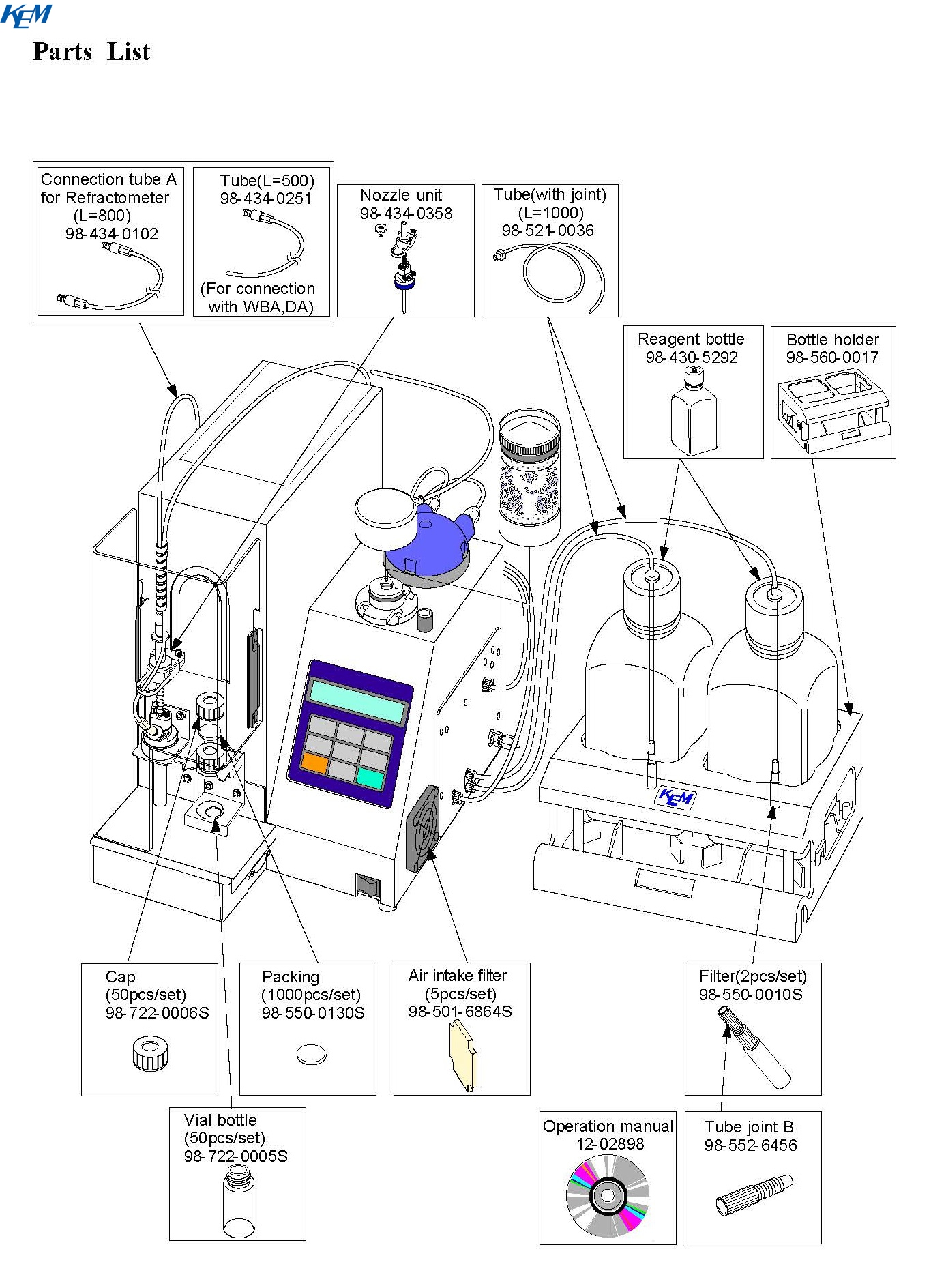 KEM

Parts List

Connection tube A for Refractometer (L=800) 98-434-0102

Tube(L=500) 98-434-0251 (For connection with WBA,DA)

Nozzle unit 98-434-0358

Tube(with joint) (L=1000) 98-521-0036

Reagent bottle 98-430-5292

Bottle holder 98-560-0017

KEM

Cap (50pcs/set) 98-722-0006S

Packing (1000pcs/set) 98-550-0130S

Air intake filter (5pcs/set) 98-501-6864S

Filter(2pcs/set) 98-550-0010S

Vial bottle (50pcs/set) 98-722-0005S

Operation manual 12-02898

Tube joint B 98-552-6456