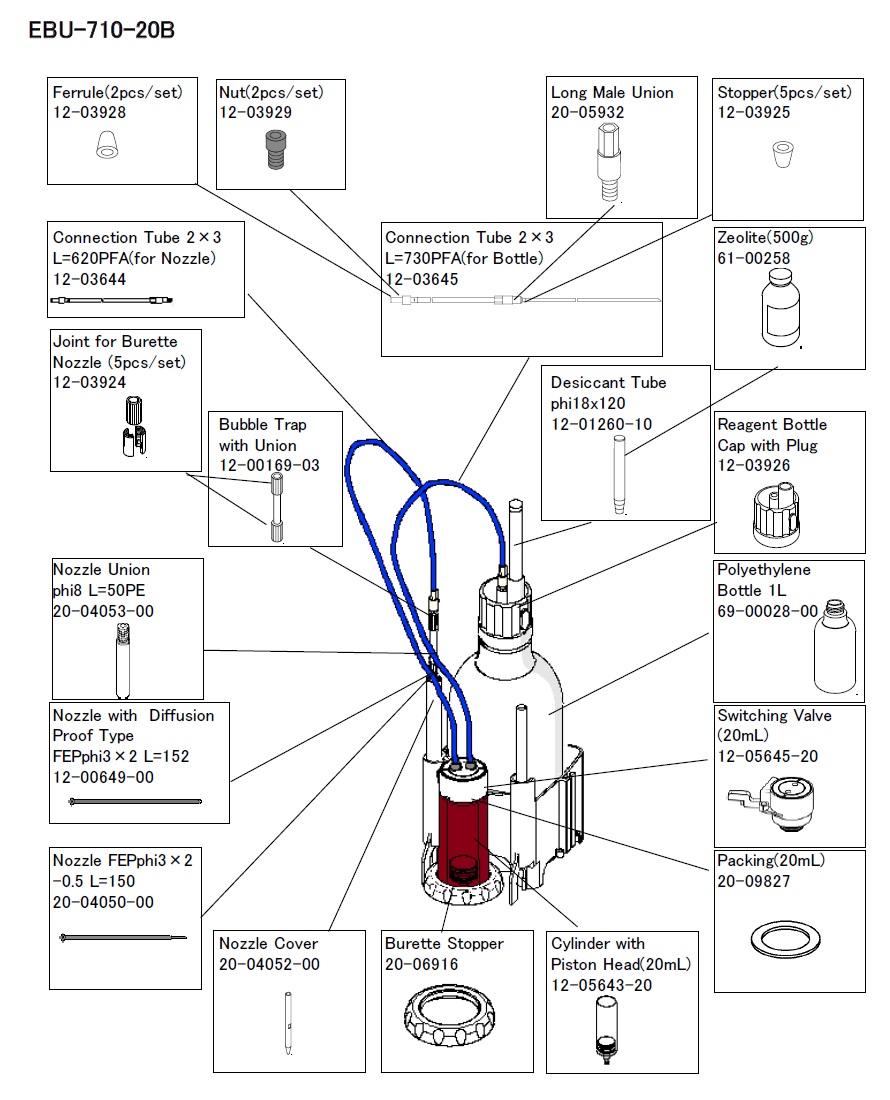 EBU-710-20B

Ferrule(2pcs/set)
12-03928

Nut(2pcs/set)
12-03929

Long Male Union
20-05932

Stopper(5pcs/set)
12-03925

Connection Tube 2×3
L=620PFA(for Nozzle)
12-03644

Connection Tube 2×3
L=730PFA(for Bottle)
12-03645

Zeolite(500g)
61-00258

Joint for Burette
Nozzle (5pcs/set)
12-03924

Desiccant Tube
phi18x120
12-01260-10

Bubble Trap
with Union
12-00169-03

Reagent Bottle
Cap with Plug
12-03926

Nozzle Union
phi8 L=50PE
20-04053-00

Polyethylene
Bottle 1L
69-00028-00

Nozzle with Diffusion
Proof Type
FEPphi3×2 L=152
12-00649-00

Switching Valve
(20mL)
12-05645-20

Nozzle FEPphi3×2
-0.5 L=150
20-04050-00

Packing(20mL)
20-09827

Nozzle Cover
20-04052-00

Burette Stopper
20-06916

Cylinder with
Piston Head(20mL)
12-05643-20