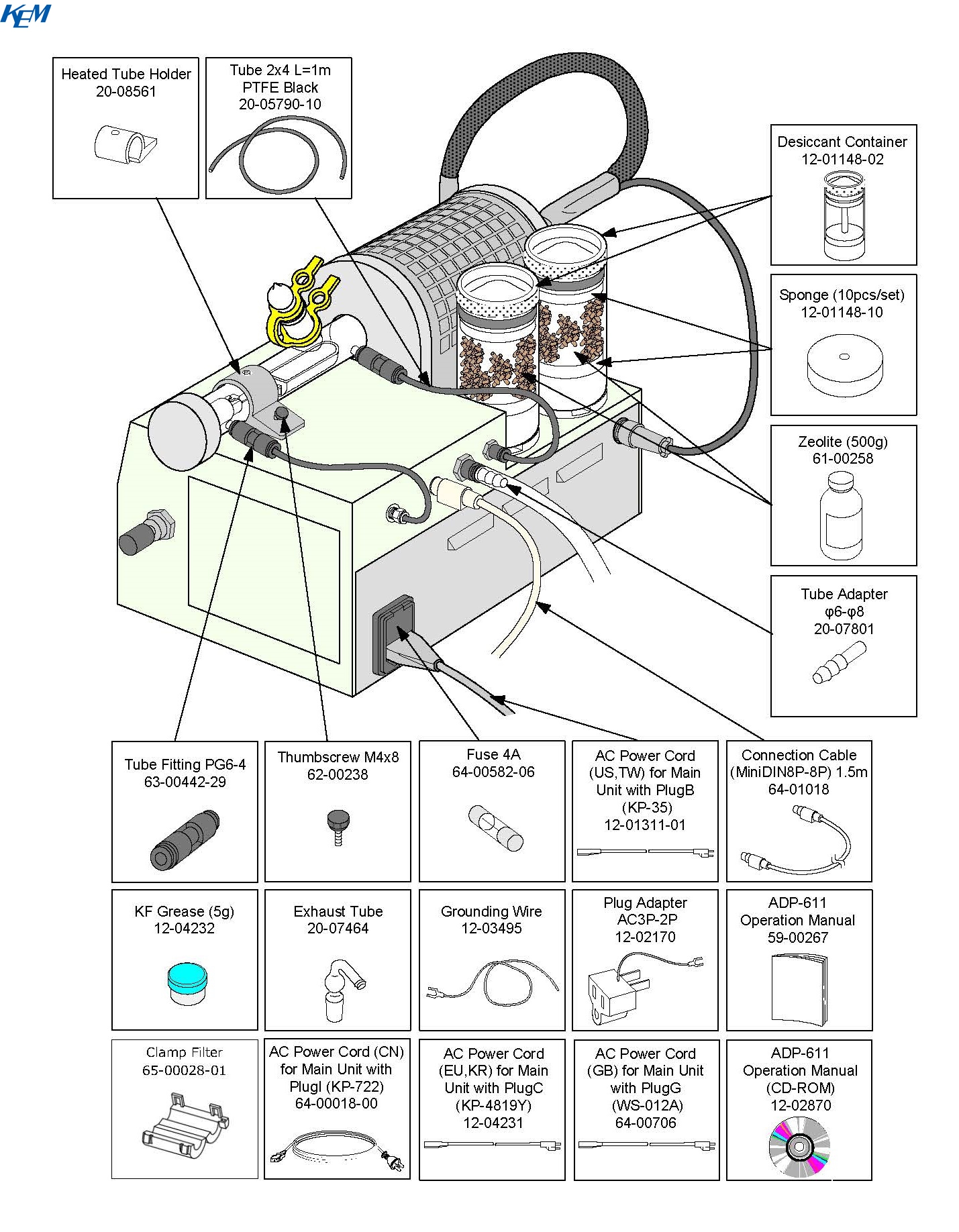 KEM

Heated Tube Holder
20-08561

Tube 2x4 L=1m
PTFE Black
20-05790-10

Desiccant Container
12-01148-02

Sponge (10pcs/set)
12-01148-10

Zeolite (500g)
61-00258

Tube Adapter
φ6-φ8
20-07801

Tube Fitting PG6-4
63-00442-29

Thumbscrew M4x8
62-00238

Fuse 4A
64-00582-06

AC Power Cord
(US,TW) for Main
Unit with PlugB
(KP-35)
12-01311-01

Connection Cable
(MiniDIN8P-8P) 1.5m
64-01018

KF Grease (5g)
12-04232

Exhaust Tube
20-07464

Grounding Wire
12-03495

Plug Adapter
AC3P-2P
12-02170

ADP-611
Operation Manual
59-00267

Clamp Filter
65-00028-01

AC Power Cord (CN)
for Main Unit with
PlugI (KP-722)
64-00018-00

AC Power Cord
(EU,KR) for Main
Unit with PlugC
(KP-4819Y)
12-04231

AC Power Cord
(GB) for Main Unit
with PlugG
(WS-012A)
64-00706

ADP-611
Operation Manual
(CD-ROM)
12-02870